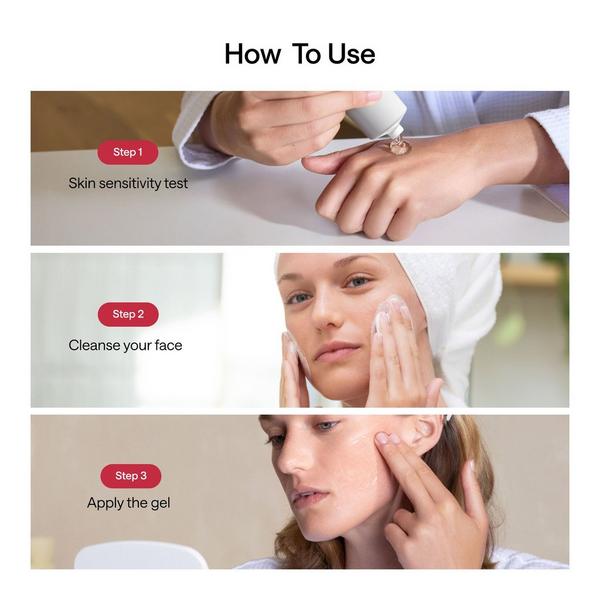 How To Use

Step 1

Skin sensitivity test

Step 2

Cleanse your face

Step 3

Apply the gel