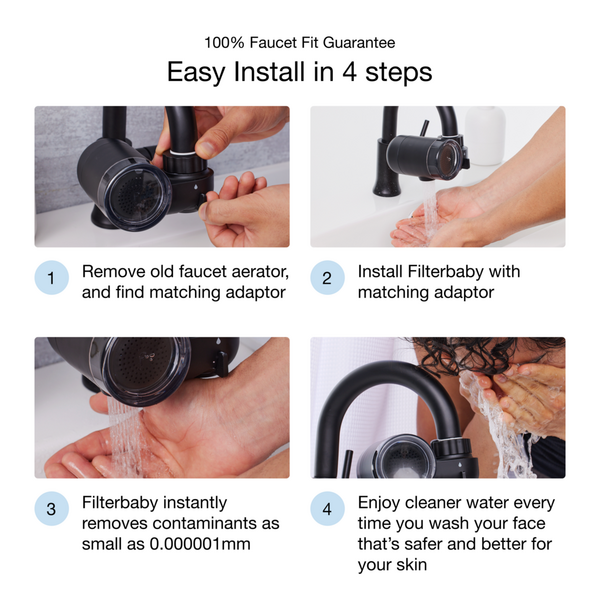 100% Faucet Fit Guarantee

Easy Install in 4 steps

1 Remove old faucet aerator, and find matching adaptor

2 Install Filterbaby with matching adaptor

3 Filterbaby instantly removes contaminants as small as 0.000001mm

4 Enjoy cleaner water every time you wash your face that's safer and better for your skin