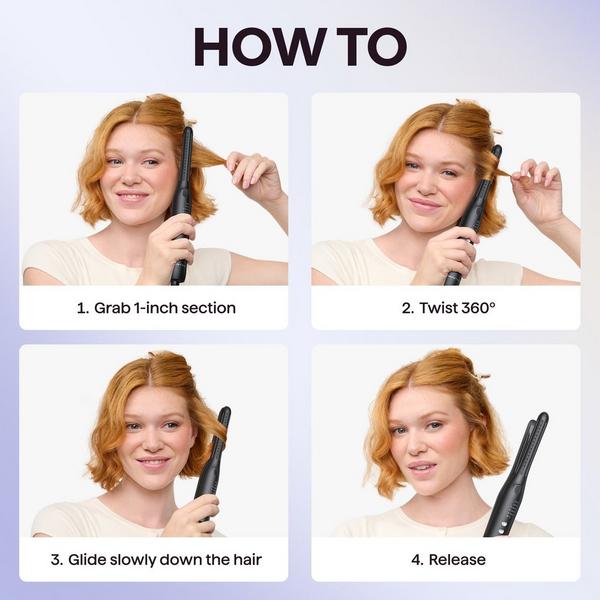 HOW TO

1. Grab 1-inch section

2. Twist 360°

3. Glide slowly down the hair

4. Release