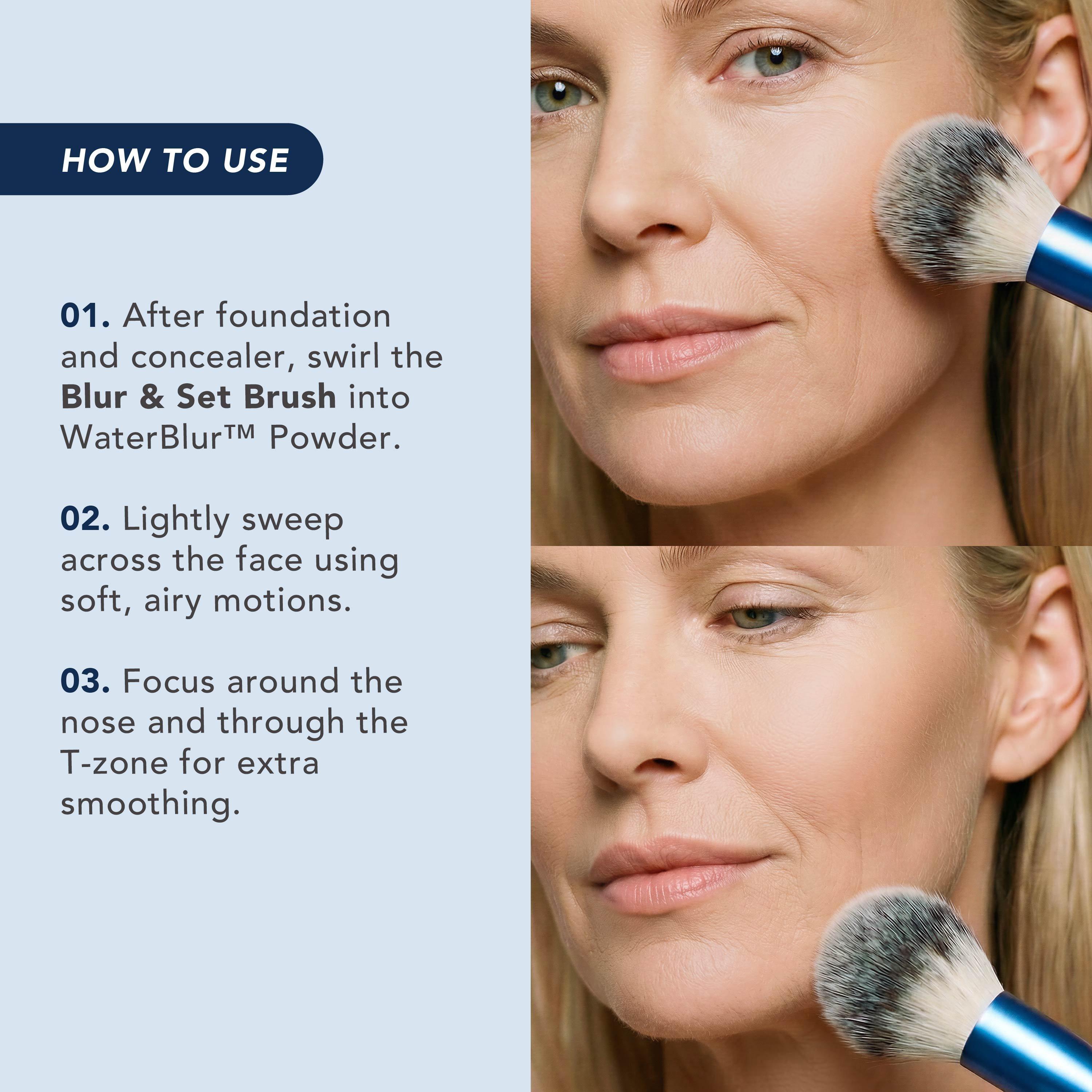 HOW TO USE

01. After foundation and concealer, swirl the Blur & Set Brush into WaterBlur™ Powder.

02. Lightly sweep across the face using soft, airy motions.

03. Focus around the nose and through the T-zone for extra smoothing.