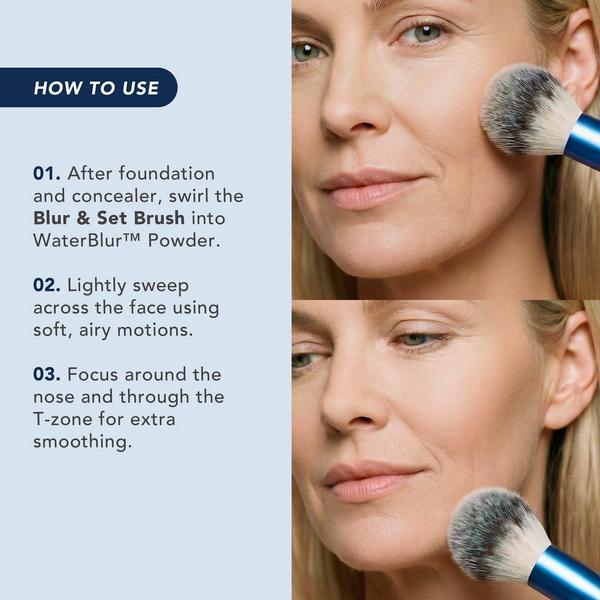 HOW TO USE

01. After foundation and concealer, swirl the Blur & Set Brush into WaterBlur™ Powder.

02. Lightly sweep across the face using soft, airy motions.

03. Focus around the nose and through the T-zone for extra smoothing.