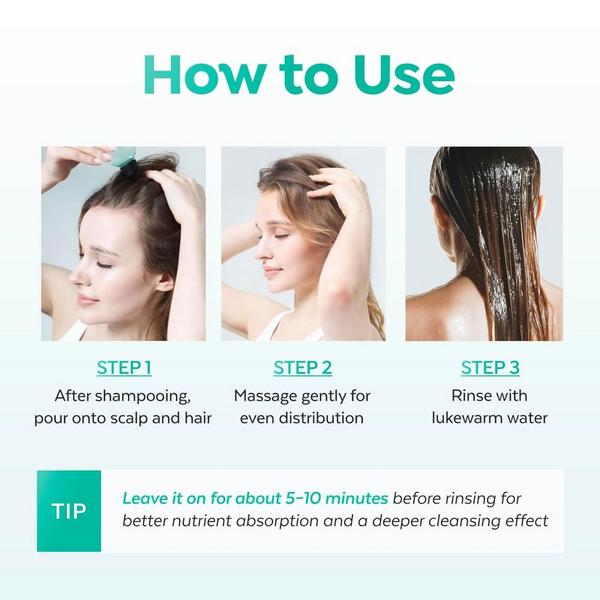 How to Use

STEP 1
After shampooing, pour onto scalp and hair

STEP 2
Massage gently for even distribution

STEP 3
Rinse with lukewarm water

TIP

Leave it on for about 5-10 minutes before rinsing for better nutrient absorption and a deeper cleansing effect