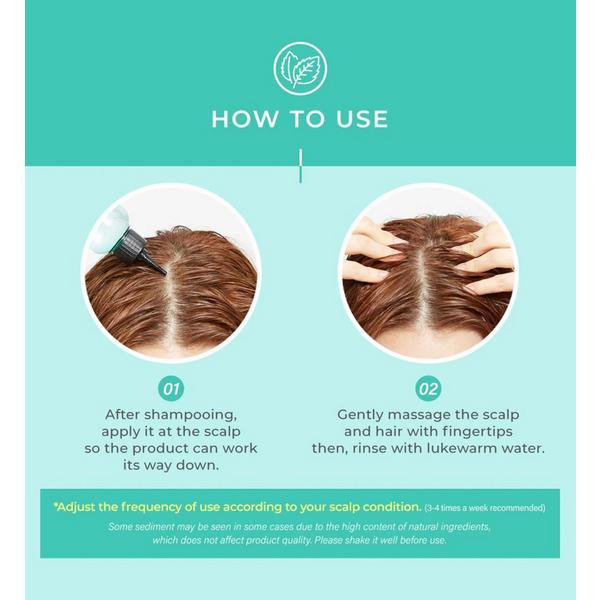 HOW TO USE

01
After shampooing, apply it at the scalp so the product can work its way down.

02
Gently massage the scalp and hair with fingertips then, rinse with lukewarm water.

*Adjust the frequency of use according to your scalp condition. (3-4 times a week recommended)

Some sediment may be seen in some cases due to the high content of natural ingredients, which does not affect product quality. Please shake it well before use.