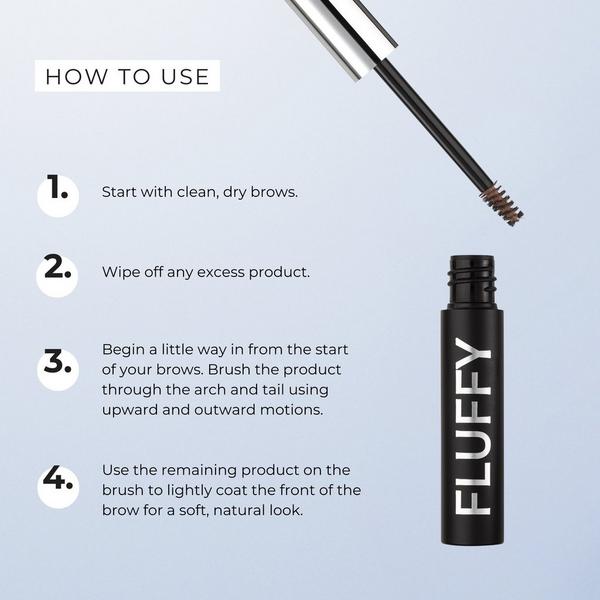 HOW TO USE

1. Start with clean, dry brows.

2. Wipe off any excess product.

3. Begin a little way in from the start of your brows. Brush the product through the arch and tail using upward and outward motions.

4. Use the remaining product on the brush to lightly coat the front of the brow for a soft, natural look.

FLUFFY