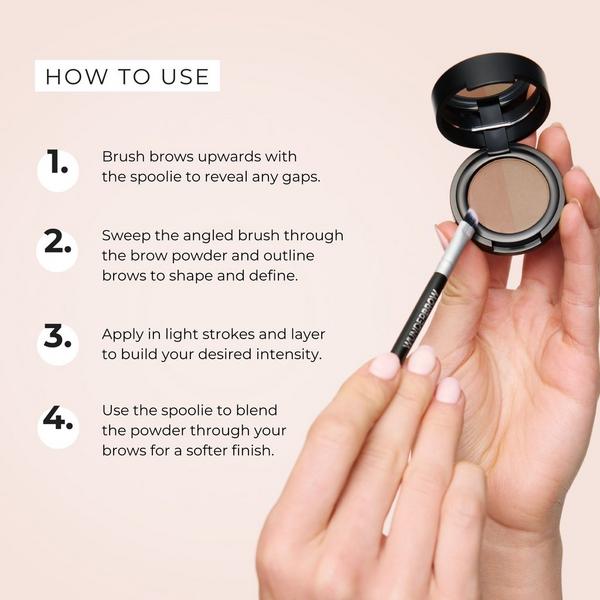 HOW TO USE

1. Brush brows upwards with the spoolie to reveal any gaps.

2. Sweep the angled brush through the brow powder and outline brows to shape and define.

3. Apply in light strokes and layer to build your desired intensity.

4. Use the spoolie to blend the powder through your brows for a softer finish.

WUNDERBROW