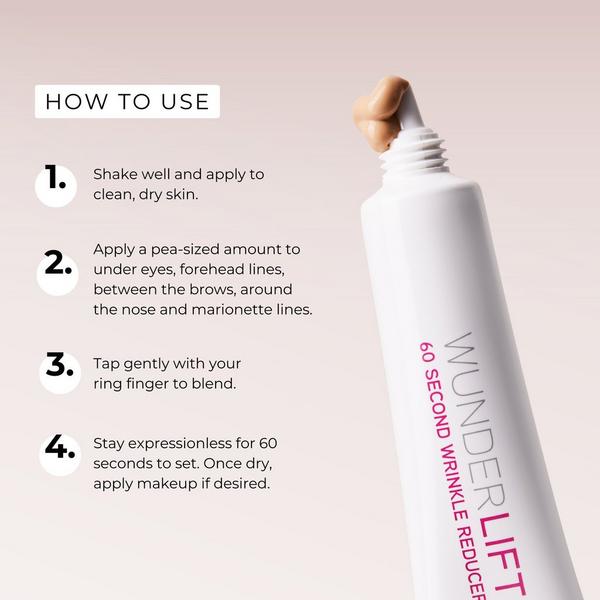 HOW TO USE

1. Shake well and apply to clean, dry skin.

2. Apply a pea-sized amount to under eyes, forehead lines, between the brows, around the nose and marionette lines.

3. Tap gently with your ring finger to blend.

4. Stay expressionless for 60 seconds to set. Once dry, apply makeup if desired.

WUNDERLIFT
60 SECOND WRINKLE REDUCER