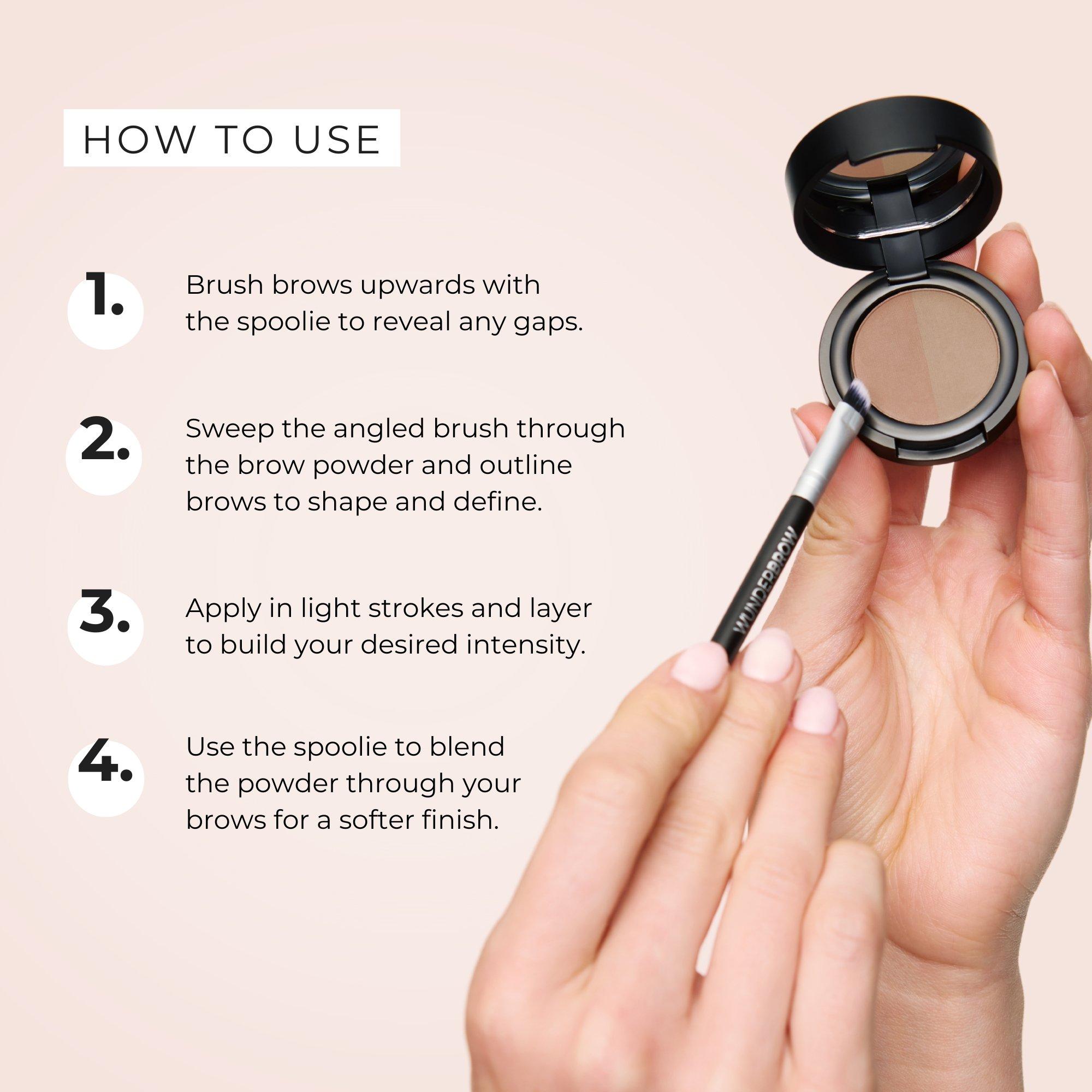 HOW TO USE

1. Brush brows upwards with the spoolie to reveal any gaps.

2. Sweep the angled brush through the brow powder and outline brows to shape and define.

3. Apply in light strokes and layer to build your desired intensity.

4. Use the spoolie to blend the powder through your brows for a softer finish.

WUNDERBROW