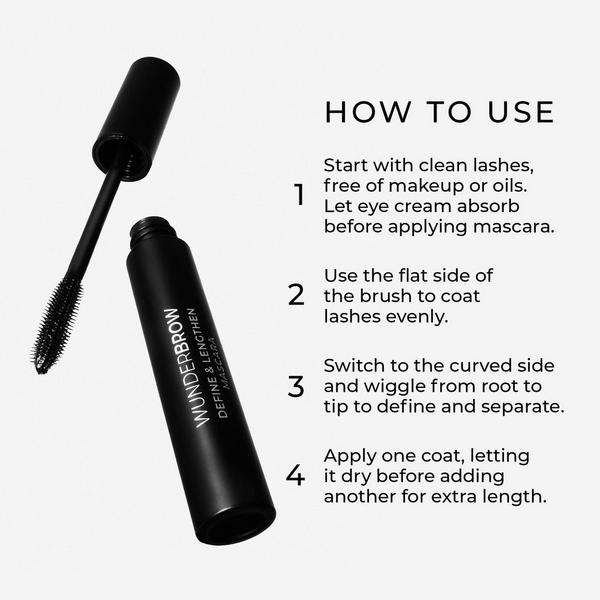 WUNDERBROW
DEFINE & LENGTHEN
MASCARA

HOW TO USE

1 Start with clean lashes, free of makeup or oils. Let eye cream absorb before applying mascara.

2 Use the flat side of the brush to coat lashes evenly.

3 Switch to the curved side and wiggle from root to tip to define and separate.

4 Apply one coat, letting it dry before adding another for extra length.