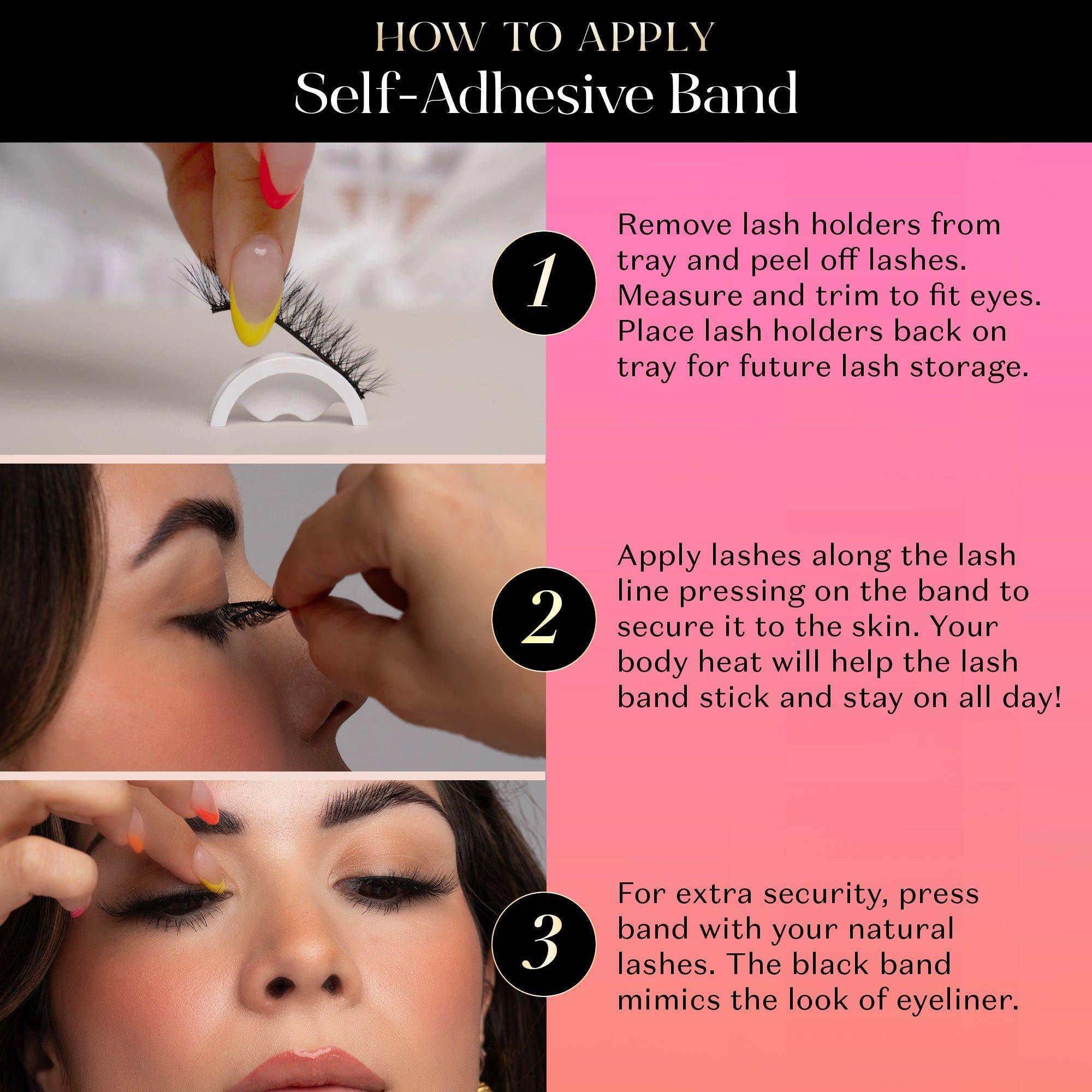 HOW TO APPLY
Self-Adhesive Band

1

Remove lash holders from tray and peel off lashes. Measure and trim to fit eyes. Place lash holders back on tray for future lash storage.

2

Apply lashes along the lash line pressing on the band to secure it to the skin. Your body heat will help the lash band stick and stay on all day!

3

For extra security, press band with your natural lashes. The black band mimics the look of eyeliner.