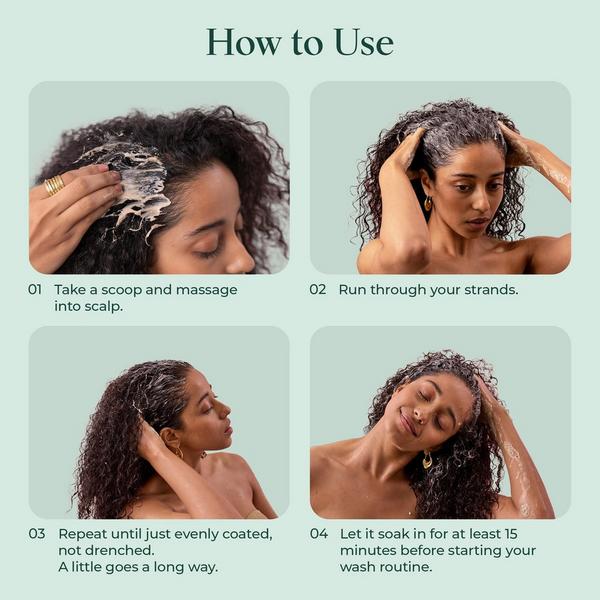 How to Use

01 Take a scoop and massage into scalp.

02 Run through your strands.

03 Repeat until just evenly coated, not drenched.
A little goes a long way.

04 Let it soak in for at least 15 minutes before starting your wash routine.