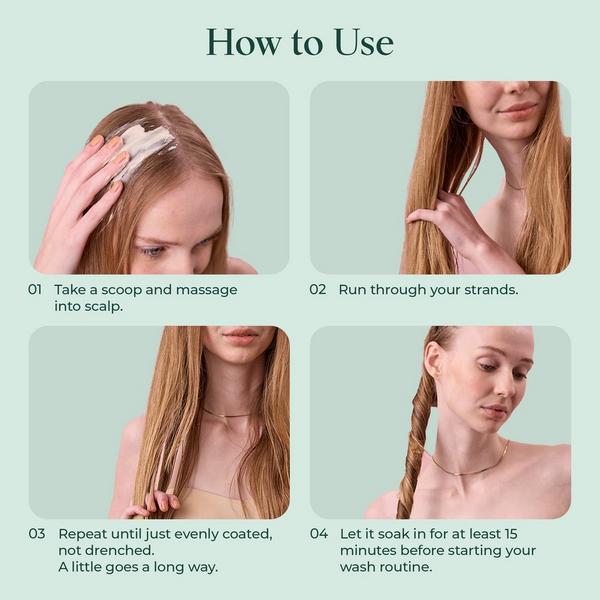 How to Use

01 Take a scoop and massage into scalp.

02 Run through your strands.

03 Repeat until just evenly coated, not drenched.
A little goes a long way.

04 Let it soak in for at least 15 minutes before starting your wash routine.