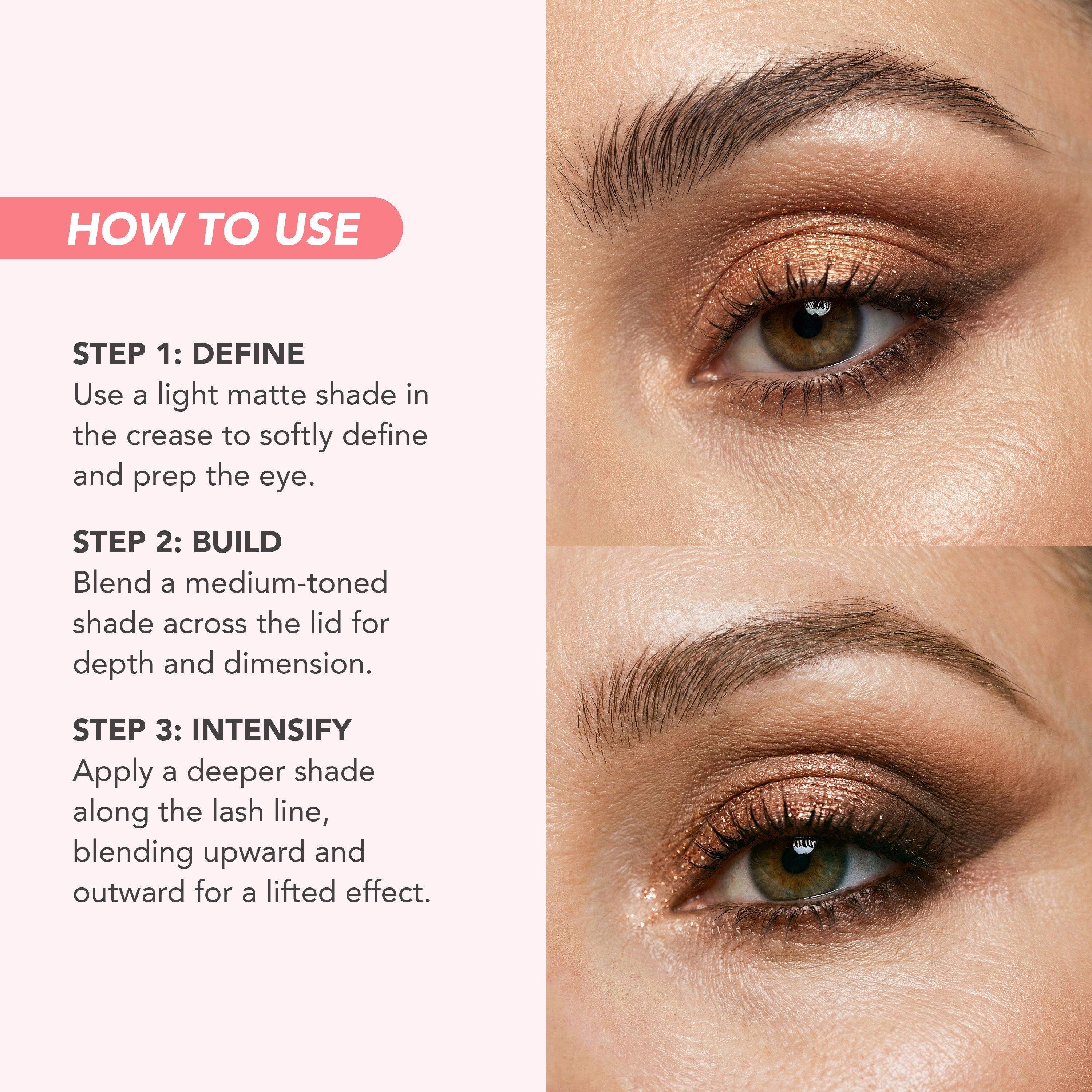 HOW TO USE

STEP 1: DEFINE
Use a light matte shade in the crease to softly define and prep the eye.

STEP 2: BUILD
Blend a medium-toned shade across the lid for depth and dimension.

STEP 3: INTENSIFY
Apply a deeper shade along the lash line, blending upward and outward for a lifted effect.