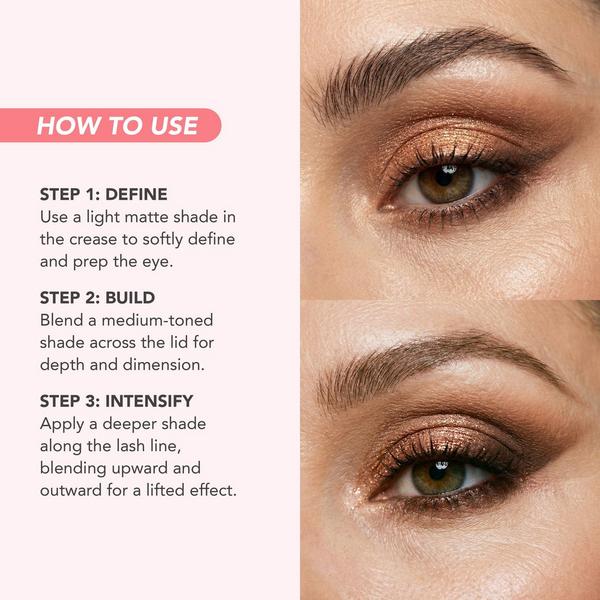 HOW TO USE

STEP 1: DEFINE
Use a light matte shade in the crease to softly define and prep the eye.

STEP 2: BUILD
Blend a medium-toned shade across the lid for depth and dimension.

STEP 3: INTENSIFY
Apply a deeper shade along the lash line, blending upward and outward for a lifted effect.