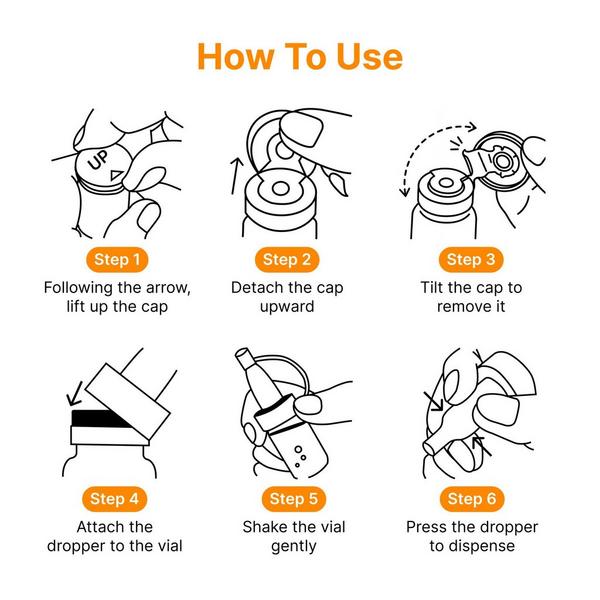 How To Use

UP

Step 1
Following the arrow, lift up the cap

Step 2
Detach the cap upward

Step 3
Tilt the cap to remove it

Step 4
Attach the dropper to the vial

Step 5
Shake the vial gently

Step 6
Press the dropper to dispense