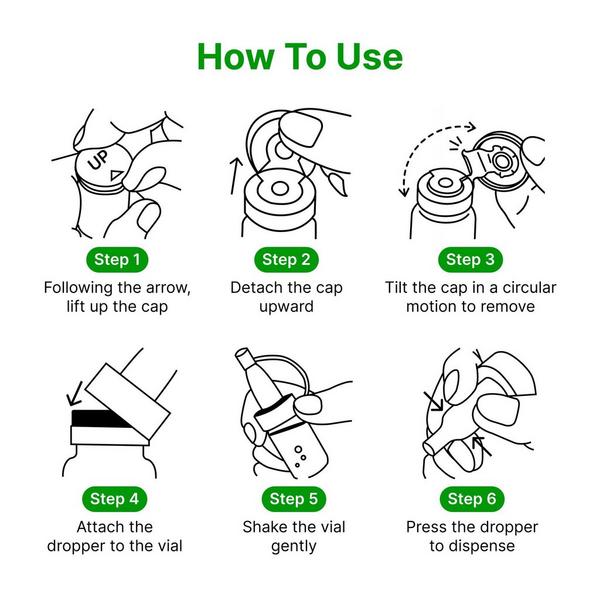 How To Use

UP

Step 1
Following the arrow, lift up the cap

Step 2
Detach the cap upward

Step 3
Tilt the cap in a circular motion to remove

Step 4
Attach the dropper to the vial

Step 5
Shake the vial gently

Step 6
Press the dropper to dispense