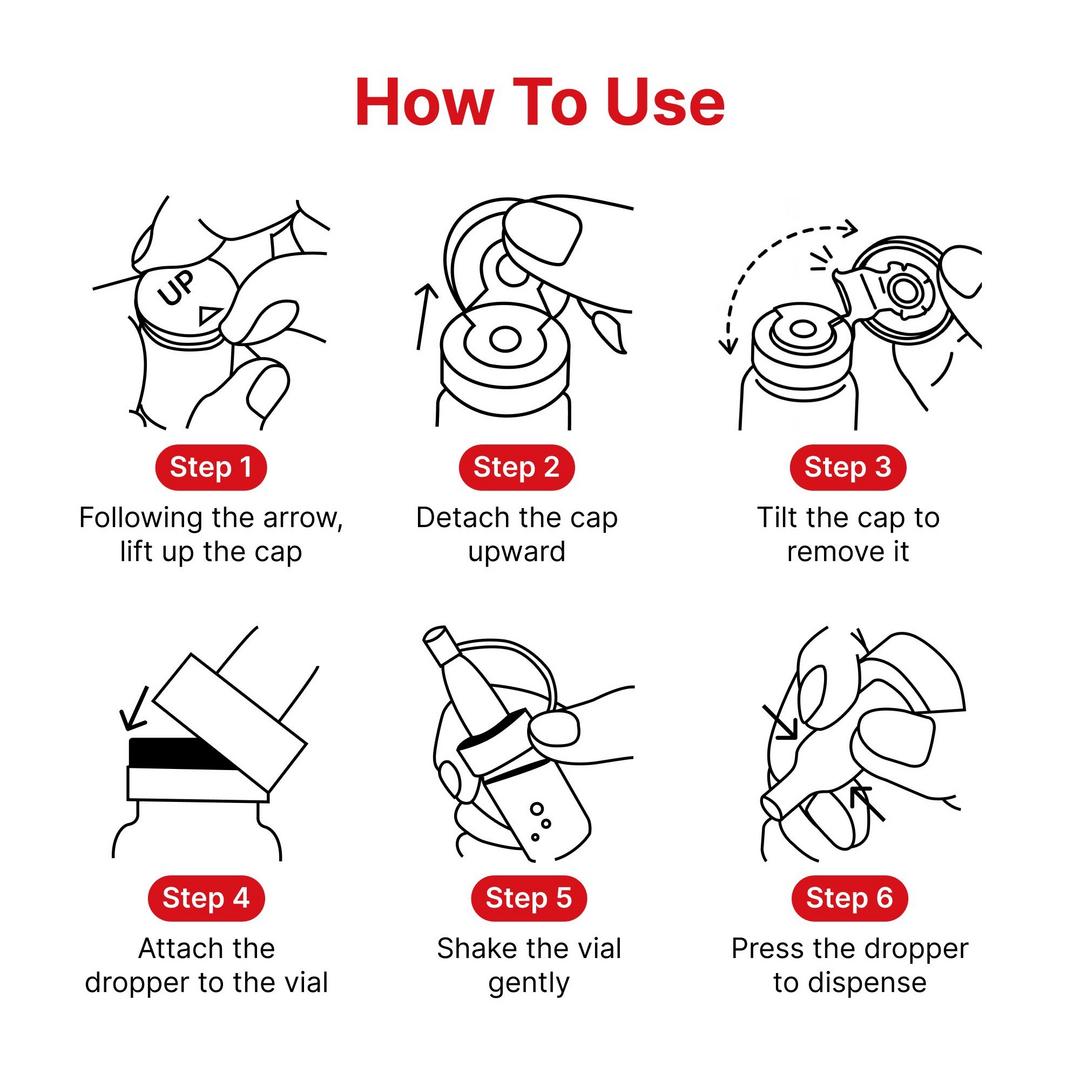 How To Use

UP

Step 1
Following the arrow, lift up the cap

Step 2
Detach the cap upward

Step 3
Tilt the cap to remove it

Step 4
Attach the dropper to the vial

Step 5
Shake the vial gently

Step 6
Press the dropper to dispense