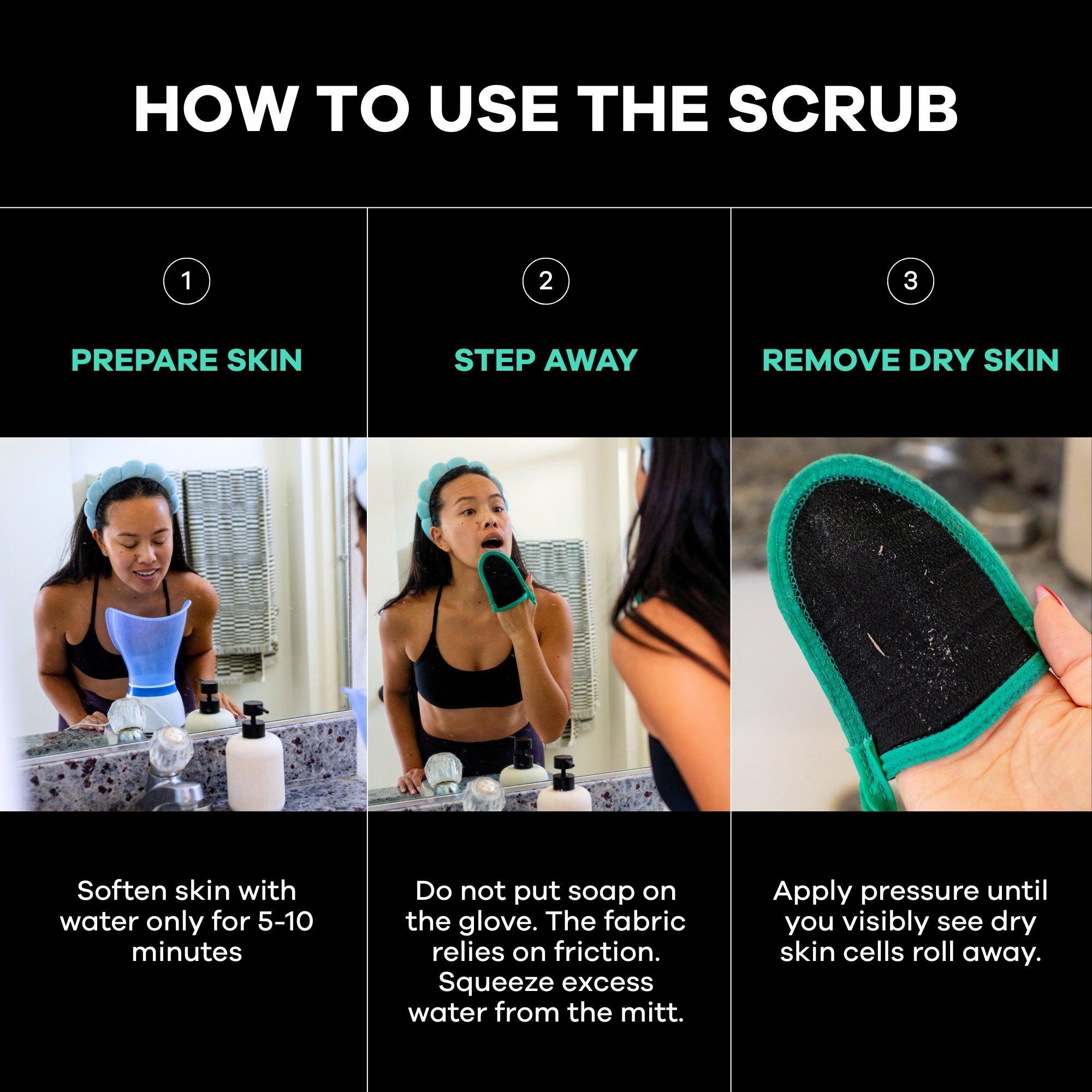 HOW TO USE THE SCRUB

1

PREPARE SKIN

Soften skin with water only for 5-10 minutes

2

STEP AWAY

Do not put soap on the glove. The fabric relies on friction. Squeeze excess water from the mitt.

3

REMOVE DRY SKIN

Apply pressure until you visibly see dry skin cells roll away.