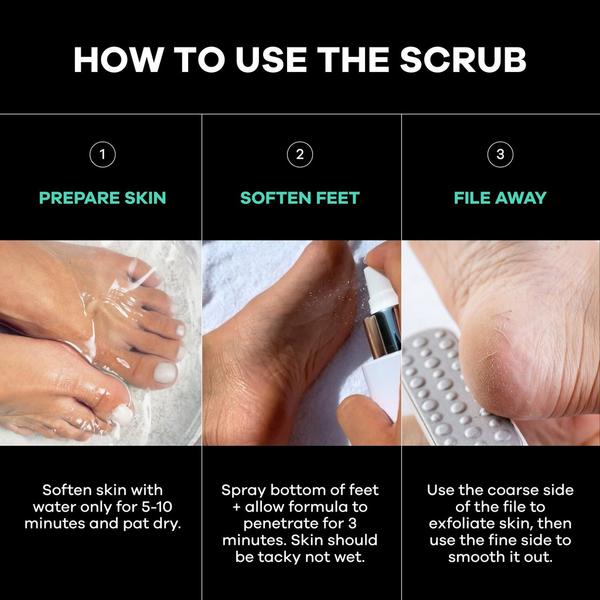 HOW TO USE THE SCRUB

1

PREPARE SKIN

Soften skin with water only for 5-10 minutes and pat dry.

2

SOFTEN FEET

Spray bottom of feet + allow formula to penetrate for 3 minutes. Skin should be tacky not wet.

3

FILE AWAY

Use the coarse side of the file to exfoliate skin, then use the fine side to smooth it out.