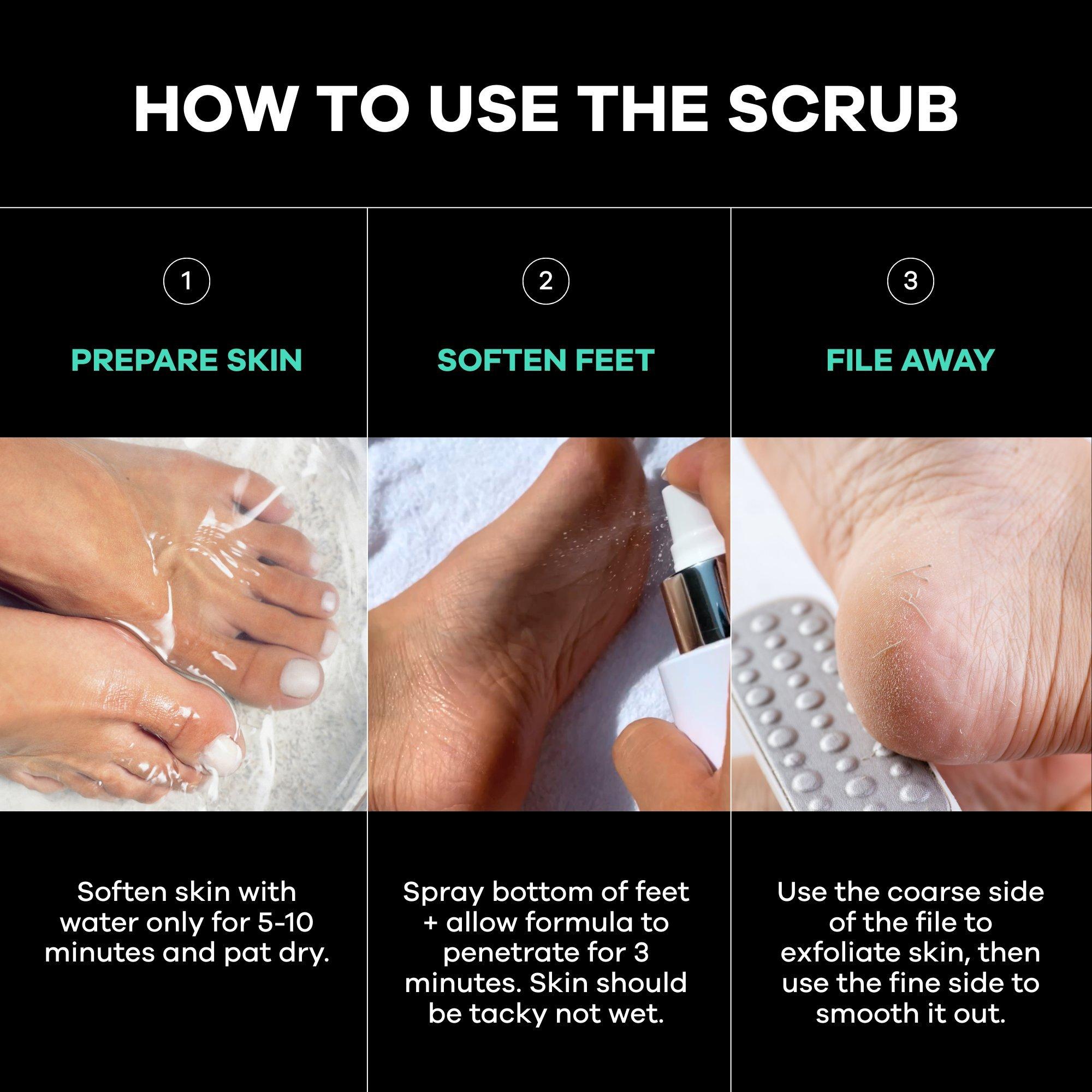 HOW TO USE THE SCRUB

1

PREPARE SKIN

Soften skin with water only for 5-10 minutes and pat dry.

2

SOFTEN FEET

Spray bottom of feet + allow formula to penetrate for 3 minutes. Skin should be tacky not wet.

3

FILE AWAY

Use the coarse side of the file to exfoliate skin, then use the fine side to smooth it out.