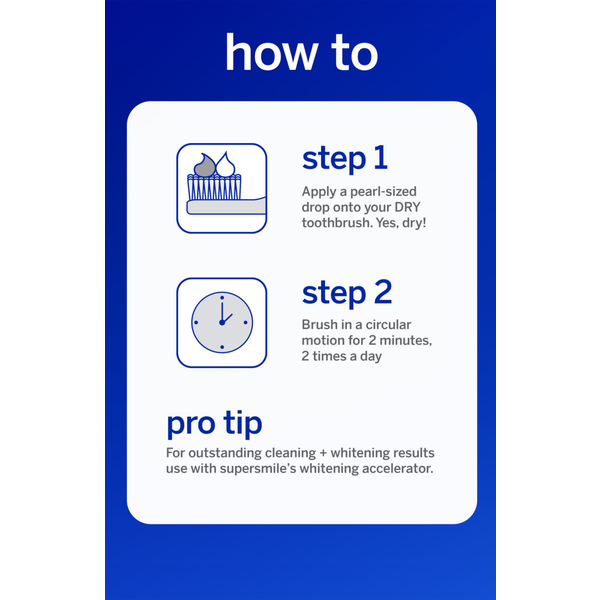 how to

step 1

Apply a pearl-sized drop onto your DRY toothbrush. Yes, dry!

step 2

Brush in a circular motion for 2 minutes, 2 times a day

pro tip

For outstanding cleaning + whitening results use with supersmile's whitening accelerator.