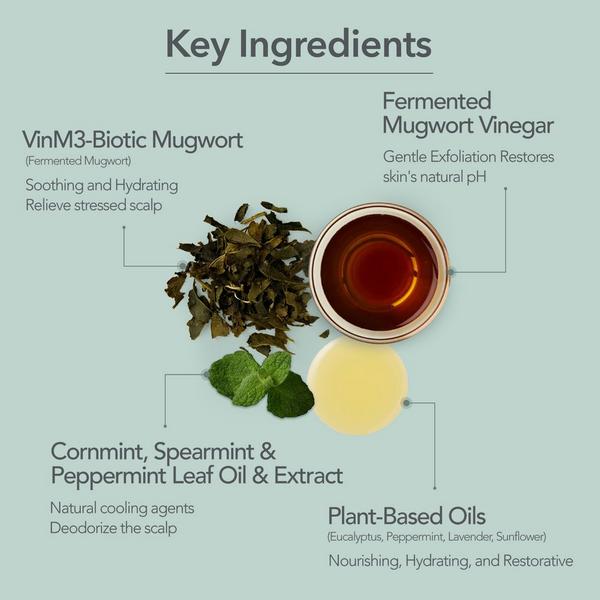 Key Ingredients

VinM3-Biotic Mugwort
(Fermented Mugwort)
Soothing and Hydrating
Relieve stressed scalp

Fermented Mugwort Vinegar
Gentle Exfoliation Restores skin's natural pH

Cornmint, Spearmint & Peppermint Leaf Oil & Extract
Natural cooling agents
Deodorize the scalp

Plant-Based Oils
(Eucalyptus, Peppermint, Lavender, Sunflower)
Nourishing, Hydrating, and Restorative