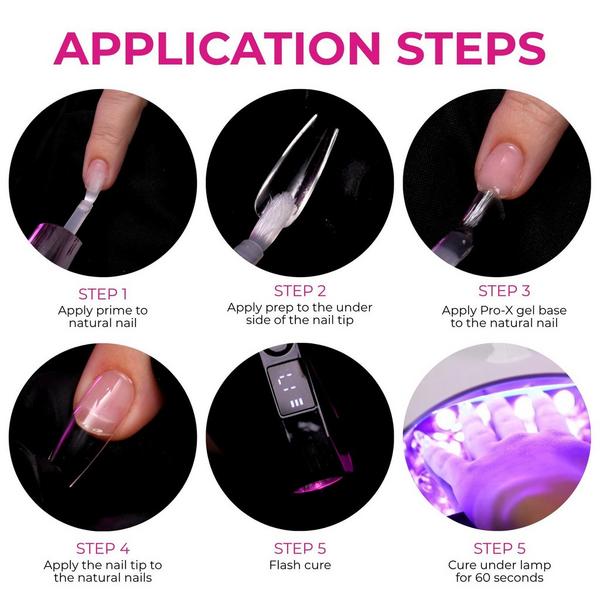 APPLICATION STEPS

STEP 1
Apply prime to natural nail

STEP 2
Apply prep to the under side of the nail tip

STEP 3
Apply Pro-X gel base to the natural nail

STEP 4
Apply the nail tip to the natural nails

STEP 5
Flash cure

STEP 5
Cure under lamp for 60 seconds