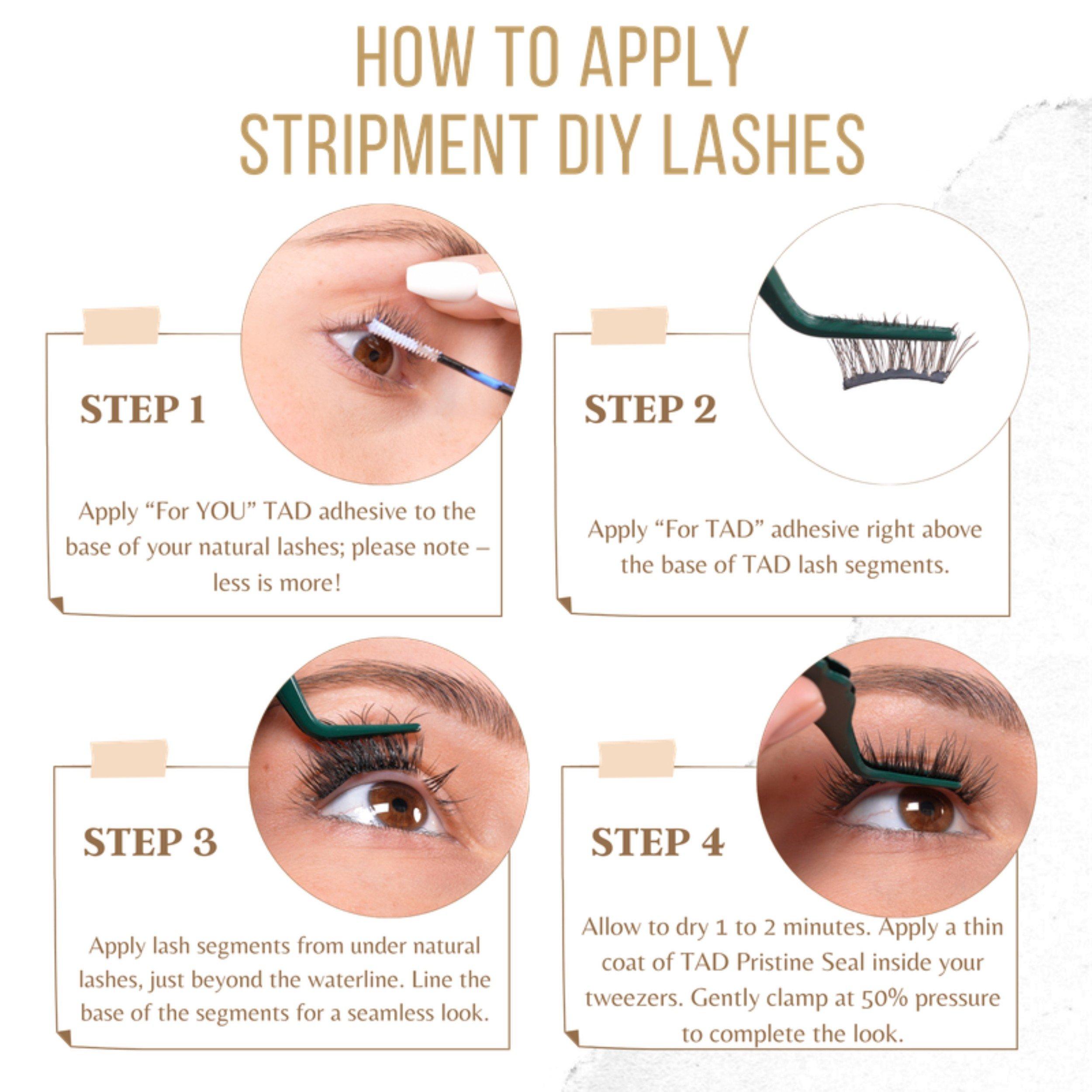 HOW TO APPLY
STRIPMENT DIY LASHES

STEP 1

Apply “For YOU” TAD adhesive to the base of your natural lashes; please note – less is more!

STEP 2

Apply “For TAD” adhesive right above the base of TAD lash segments.

STEP 3

Apply lash segments from under natural lashes, just beyond the waterline. Line the base of the segments for a seamless look.

STEP 4

Allow to dry 1 to 2 minutes. Apply a thin coat of TAD Pristine Seal inside your tweezers. Gently clamp at 50% pressure to complete the look.