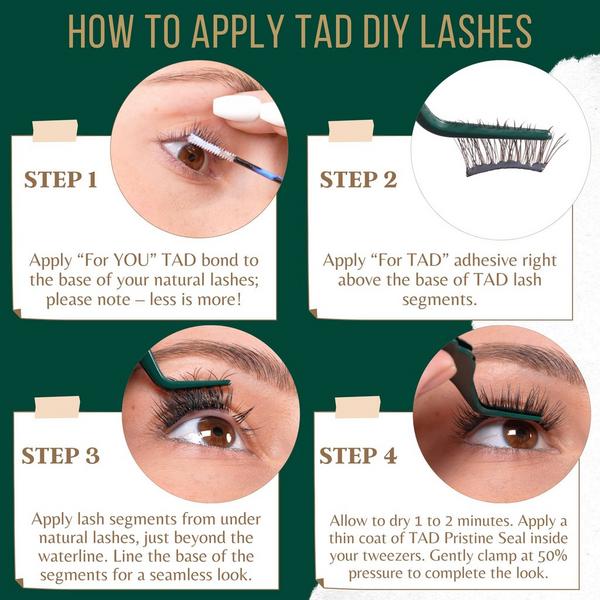 HOW TO APPLY TAD DIY LASHES

STEP 1

Apply “For YOU” TAD bond to the base of your natural lashes; please note – less is more!

STEP 2

Apply “For TAD” adhesive right above the base of TAD lash segments.

STEP 3

Apply lash segments from under natural lashes, just beyond the waterline. Line the base of the segments for a seamless look.

STEP 4

Allow to dry 1 to 2 minutes. Apply a thin coat of TAD Pristine Seal inside your tweezers. Gently clamp at 50% pressure to complete the look.