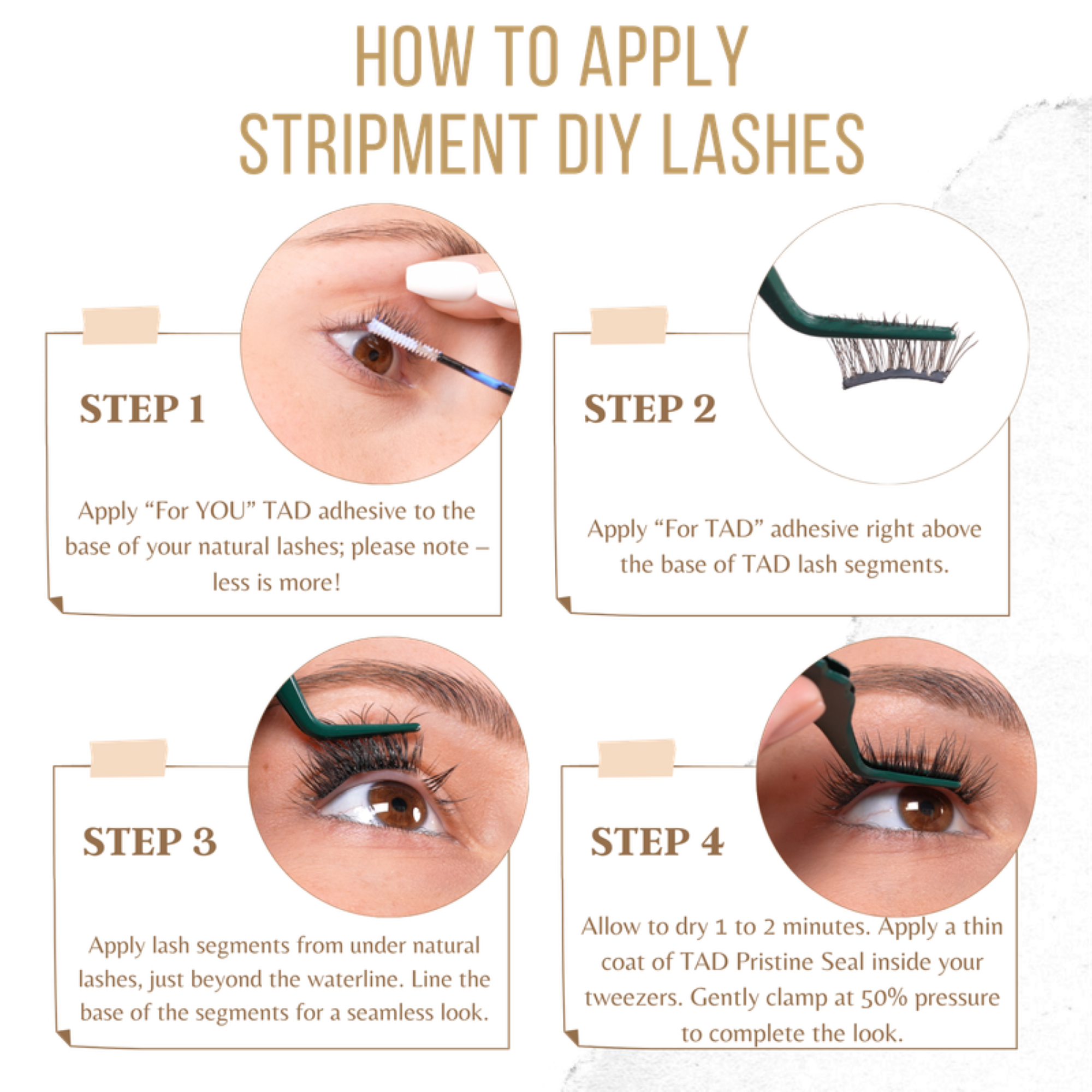 HOW TO APPLY STRIPMENT DIY LASHES

STEP 1

Apply “For YOU” TAD adhesive to the base of your natural lashes; please note – less is more!

STEP 2

Apply “For TAD” adhesive right above the base of TAD lash segments.

STEP 3

Apply lash segments from under natural lashes, just beyond the waterline. Line the base of the segments for a seamless look.

STEP 4

Allow to dry 1 to 2 minutes. Apply a thin coat of TAD Pristine Seal inside your tweezers. Gently clamp at 50% pressure to complete the look.